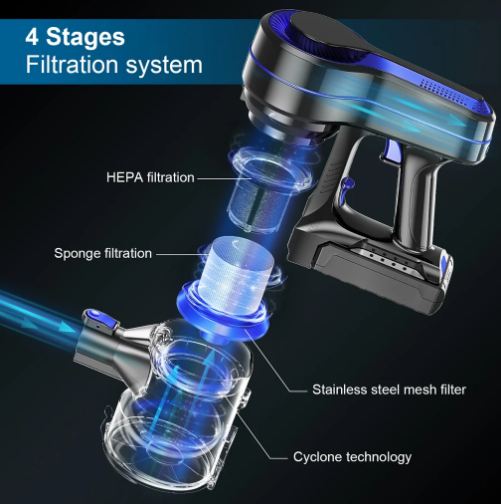 4 Stages
Filtration system

HEPA filtration

Sponge filtration

Stainless steel mesh filter

Cyclone technology